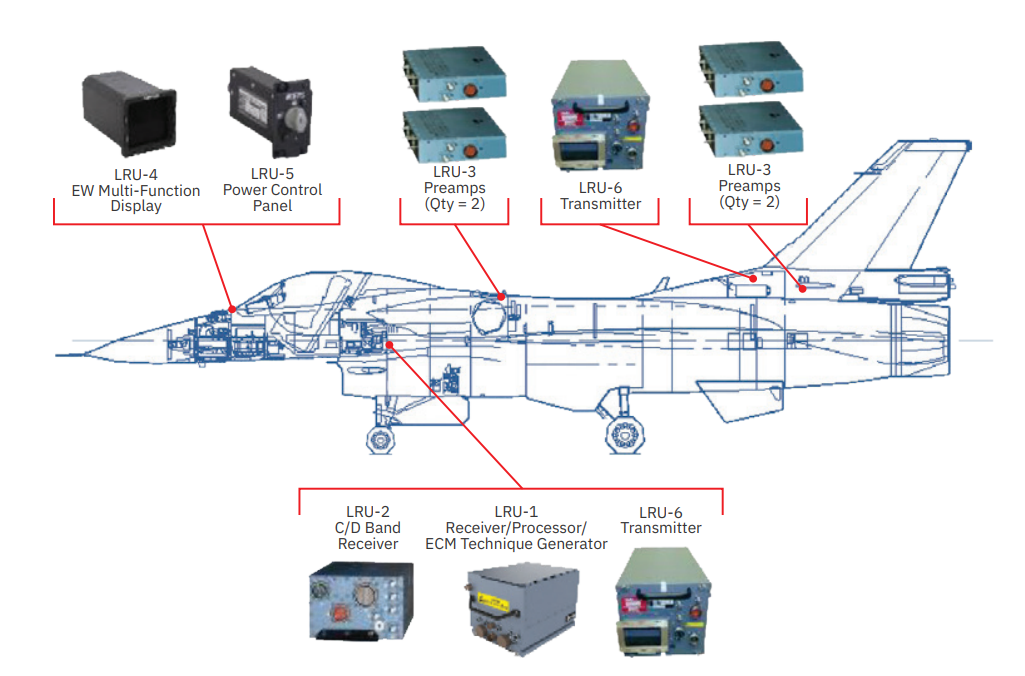 LRU-4
EW Multi-Function
Display

LRU-5
Power Control
Panel

LRU-3
Preamps
(Qty = 2)

LRU-6
Transmitter

LRU-3
Preamps
(Qty = 2)

LRU-2
C/D Band
Receiver

LRU-1
Receiver/Processor/
ECM Technique Generator

LRU-6
Transmitter